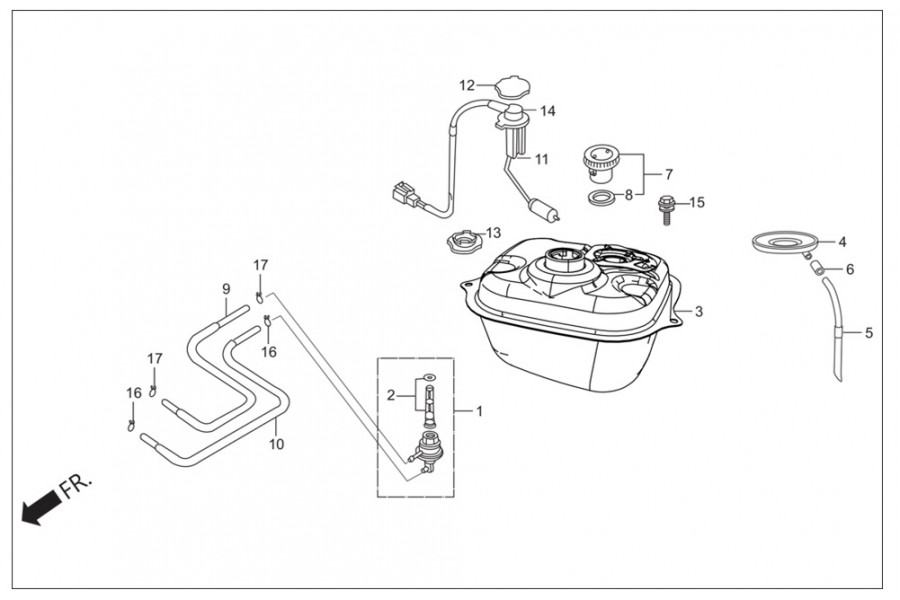 12
14
11
7
8
15
13
4
6
3
5
17
9
16
17
16
10
2
1
FR.