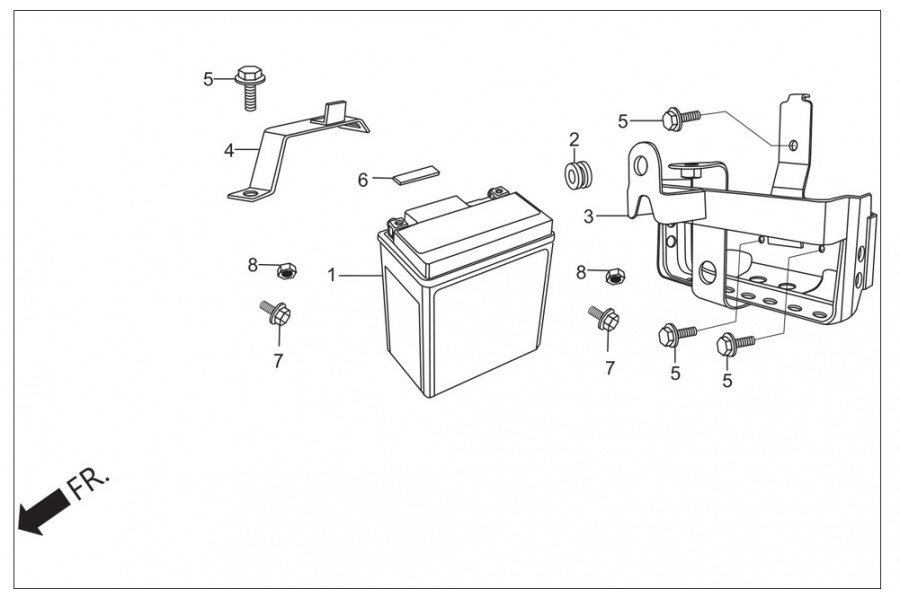 5
4
6
2
5
3
8
1
8
7
7
5
5
FR.