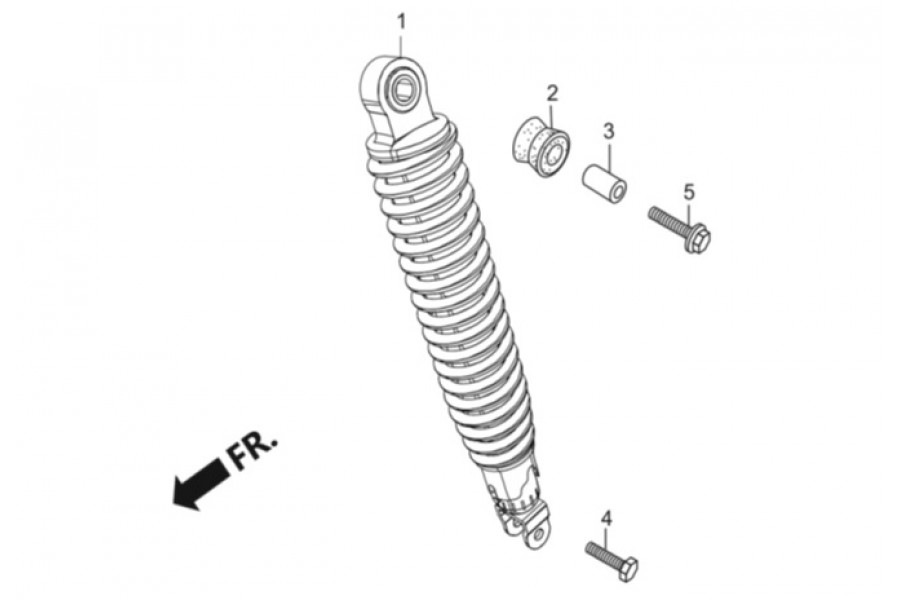 1
2
3
5
FR.
4