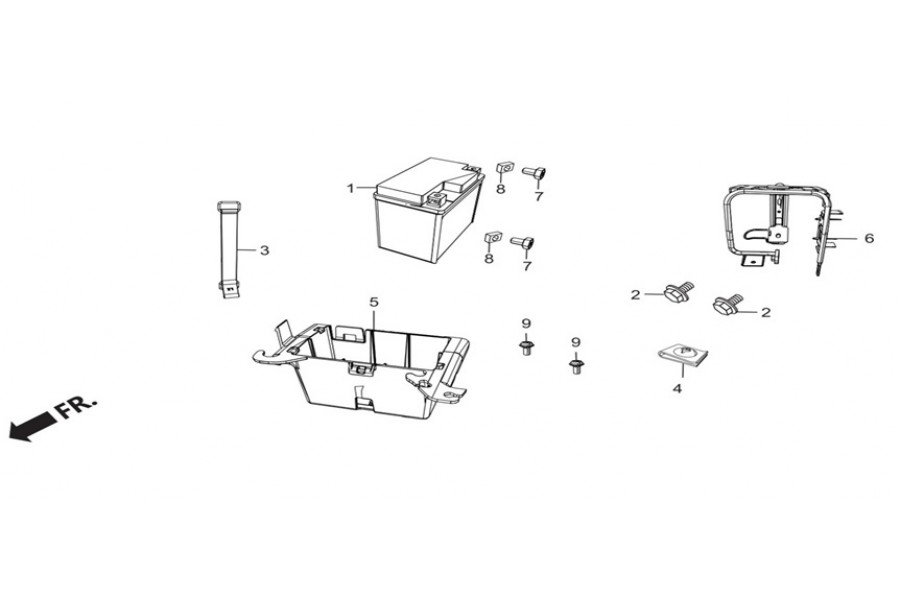 1
8
7
8
7
3
6
2
2
5
9
9
4
FR.