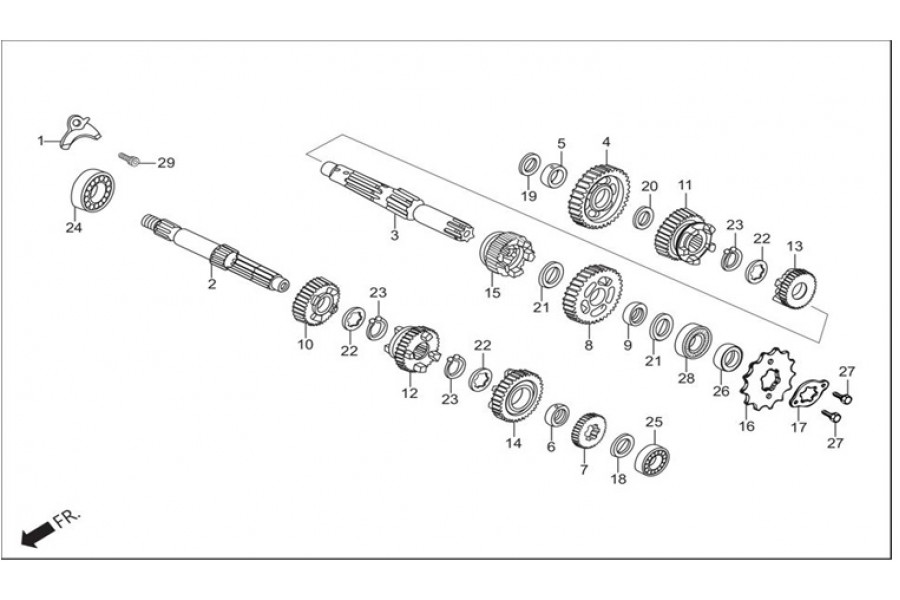 1
29
24
2
3
19
5
4
20
11
23
22
13
15
21
8
9
21
28
26
10
22
23
12
23
22
14
6
7
18
25
16
17
27
27
FR.