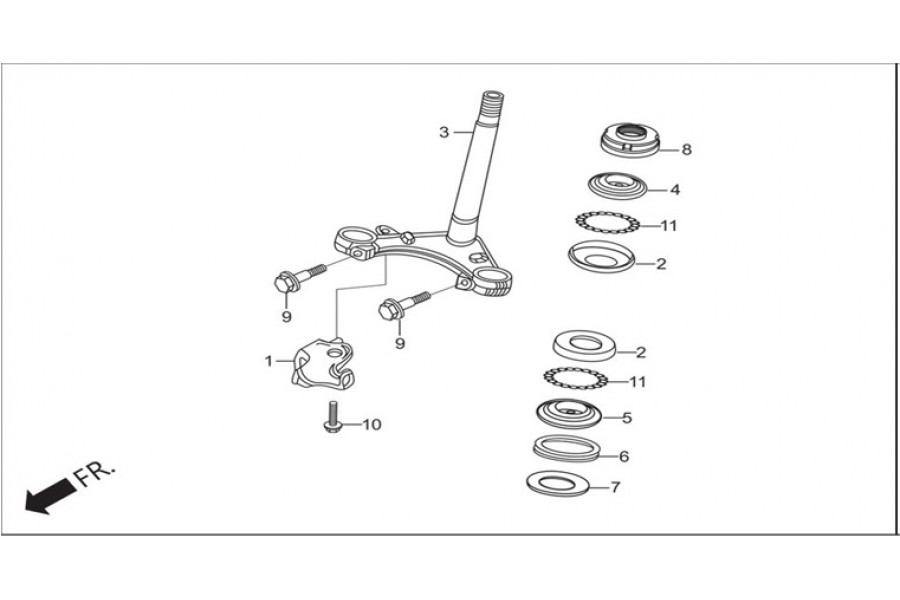 3
8
4
11
2
9
9
1
2
11
5
10
6
7
FR.