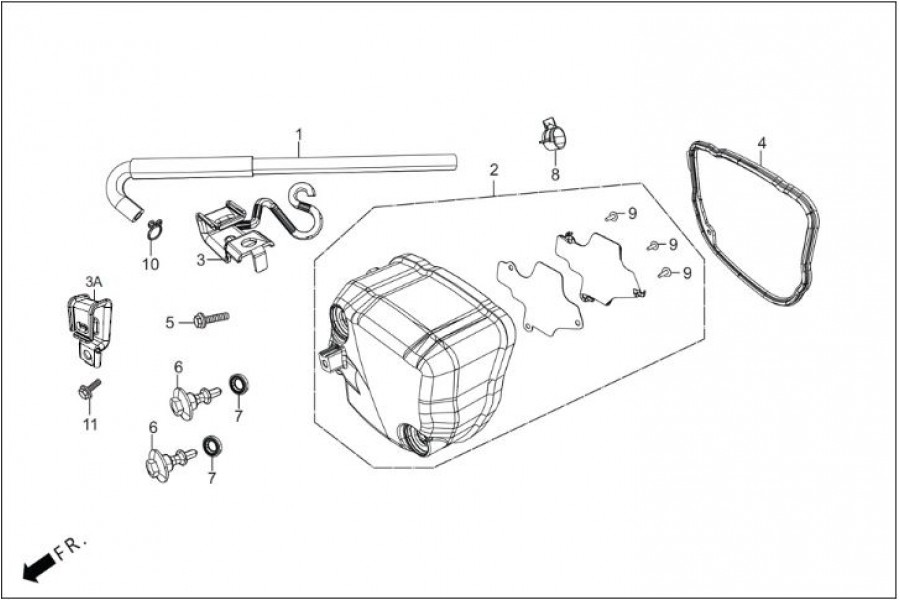 1
2
8
4
9
9
9
10
3
3A
5
6
7
11
6
7
FR.