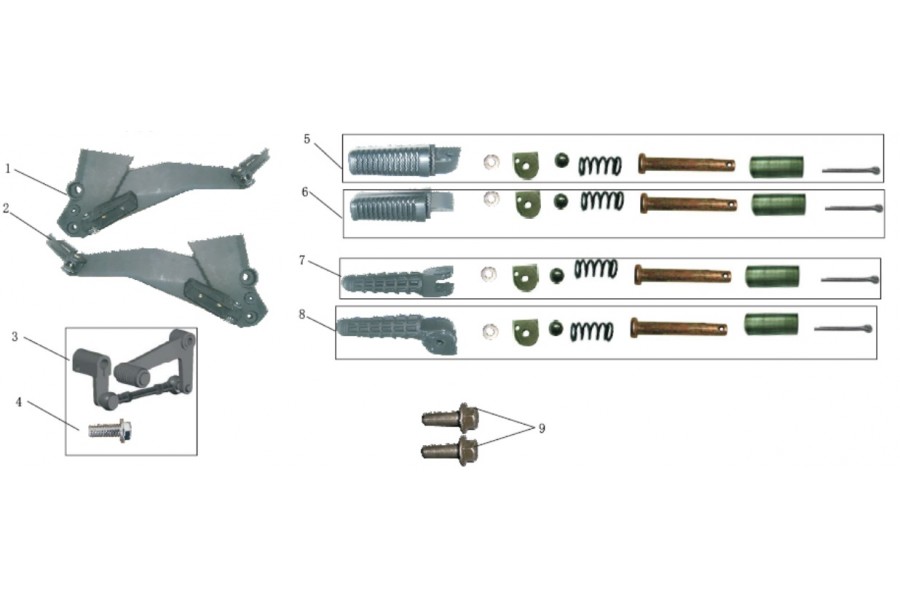 1
2
3
4
5
6
7
8
9