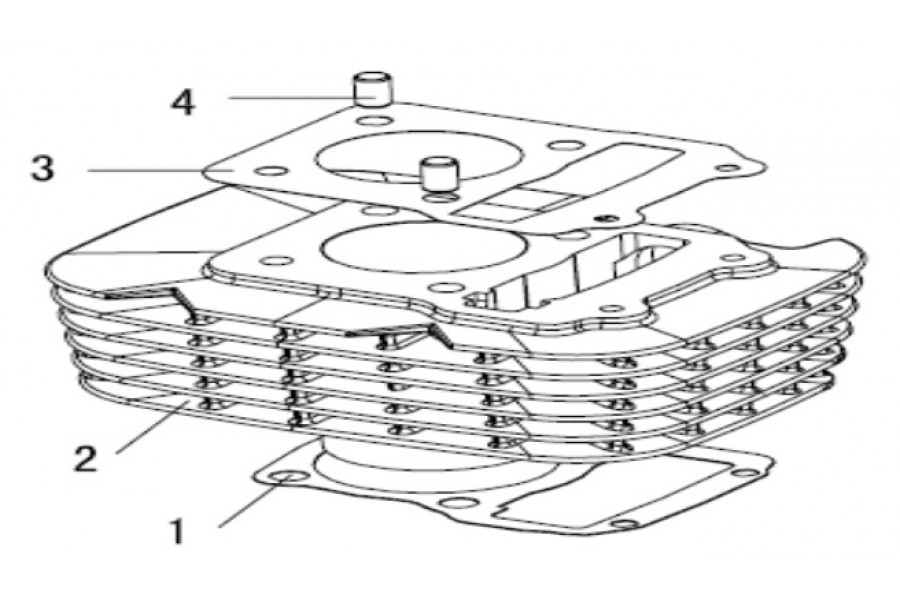 4
3
2
1