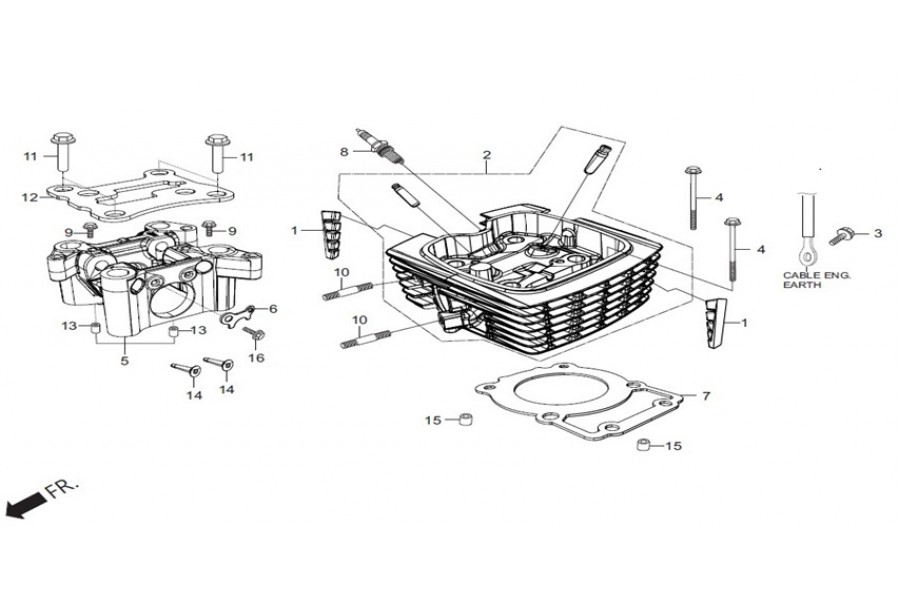 11
11
12
9
9
13
13
5
6
16
14
14
8
2
1
10
10
4
4
3
CABLE ENG.
EARTH
1
7
15
15
FR.