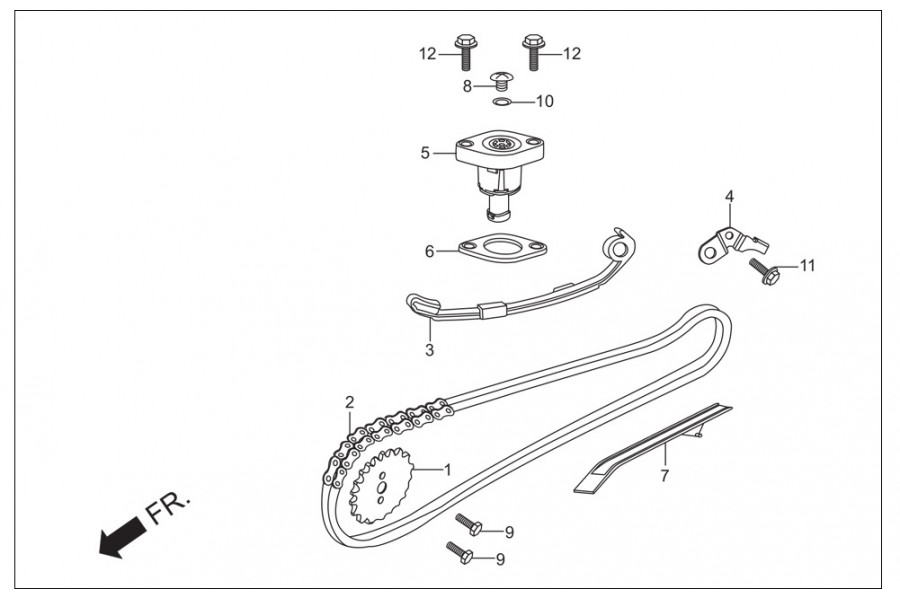 12
12
8
10
5
4
6
11
3
2
1
7
FR.
9
9