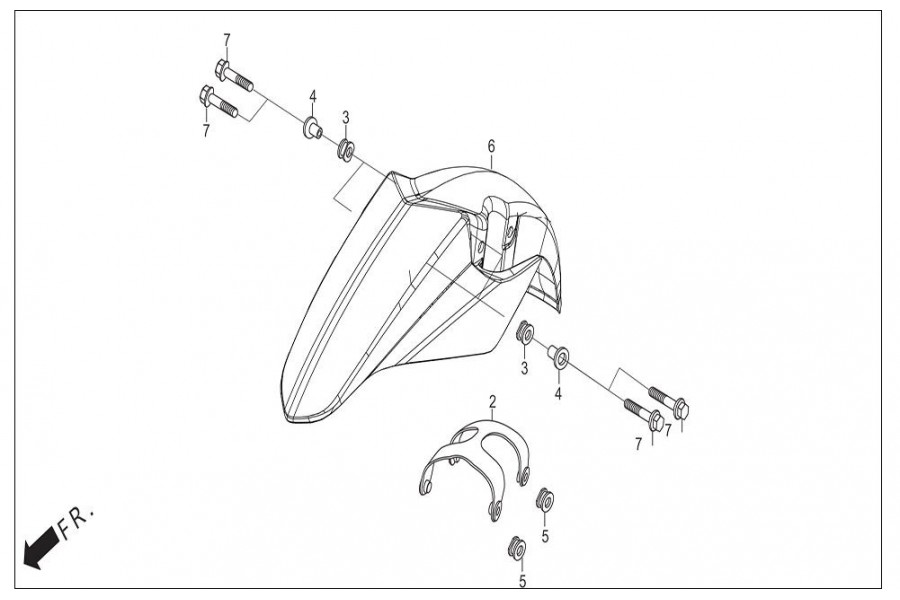 7
7
4
3
6
3
4
7
7
2
5
5
FR.