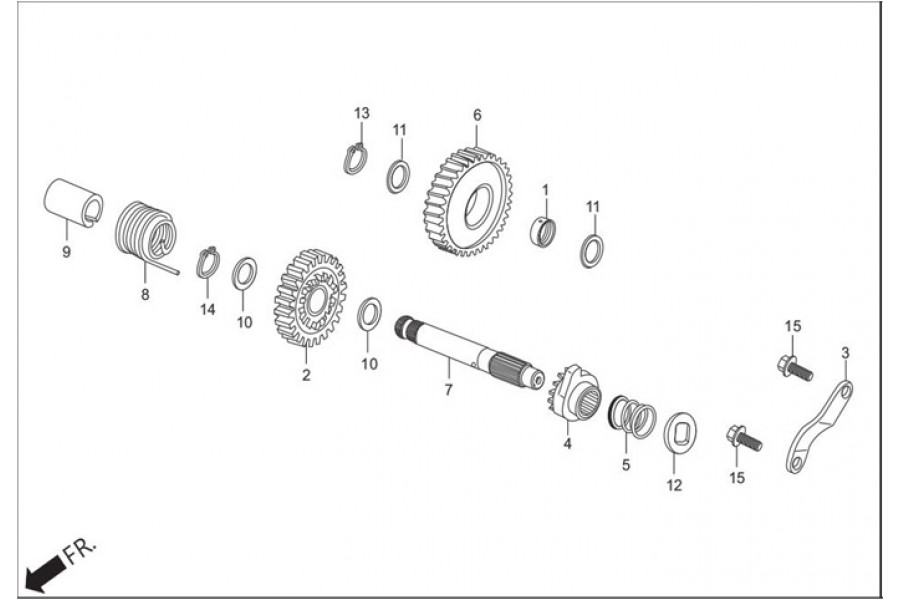 13
11
6
1
11
9
8
14
10
2
10
7
4
5
12
15
15
3
FR.