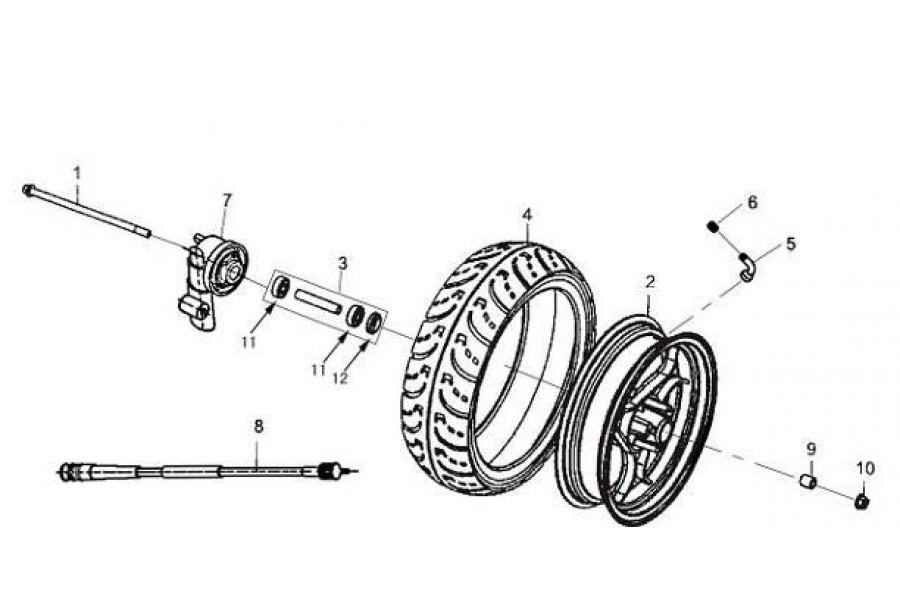 1
7
3
4
6
5
2
11
11
12
8
9
10