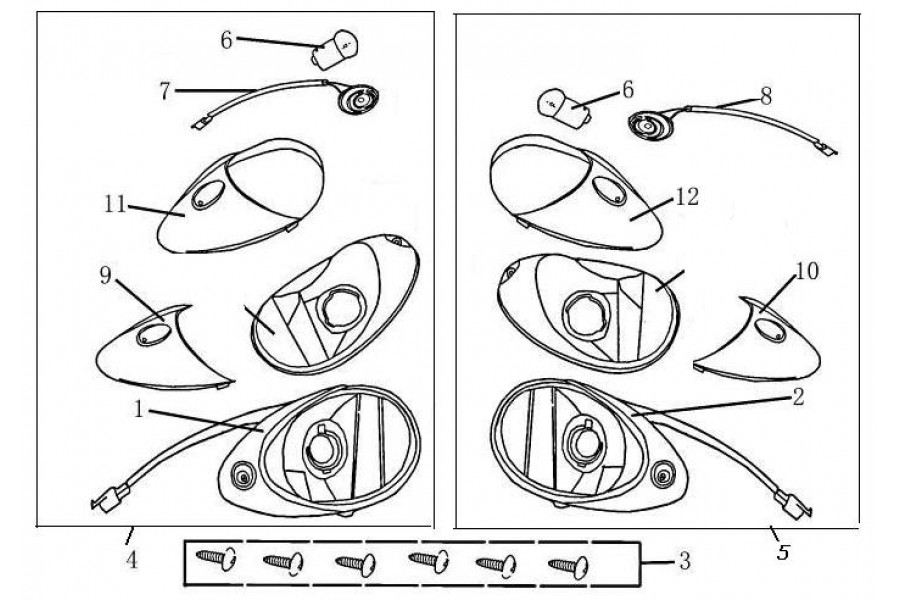 6
7
11
9
1
4
6
8
12
10
2
5
3