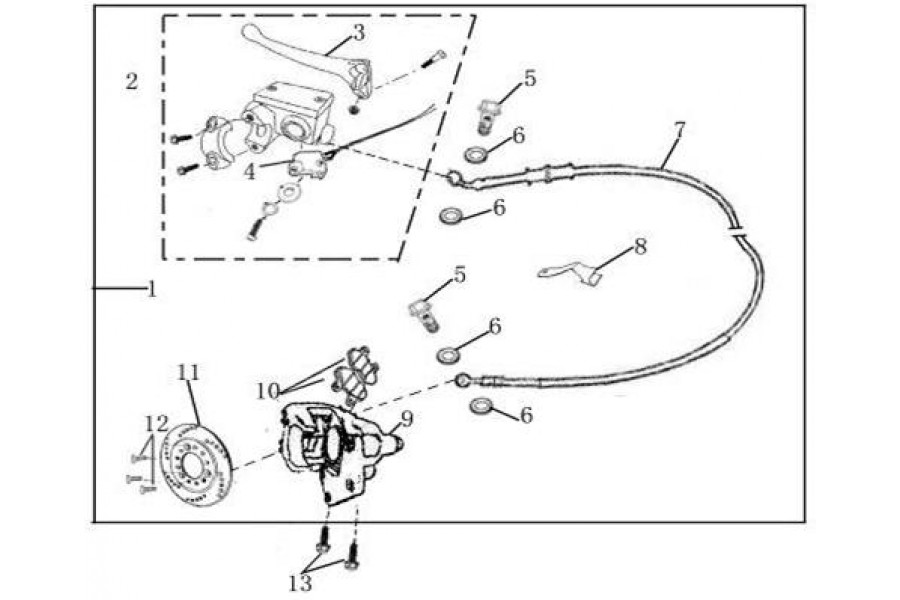 3
2
5
6
7
4
6
8
1
5
6
11
10
9
6
12
13