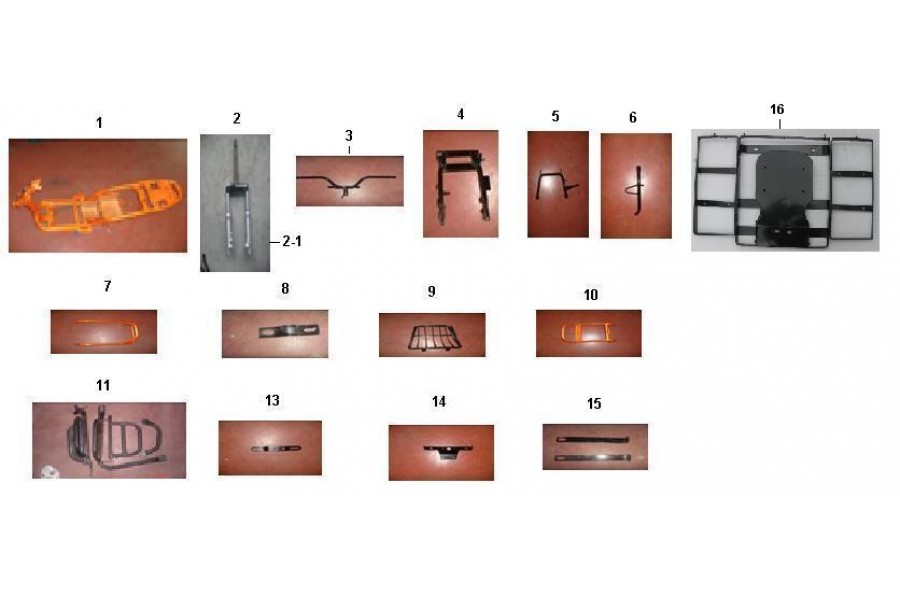 1

2

2-1

3

4

5

6

16

7

8

9

10

11

13

14

15