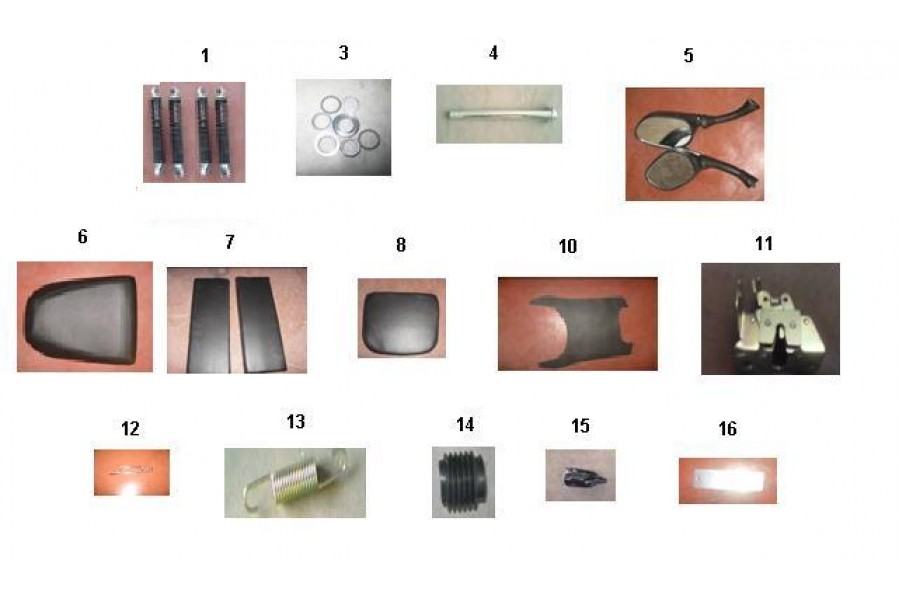 1
3
4
5
6
7
8
10
11
12
13
14
15
16