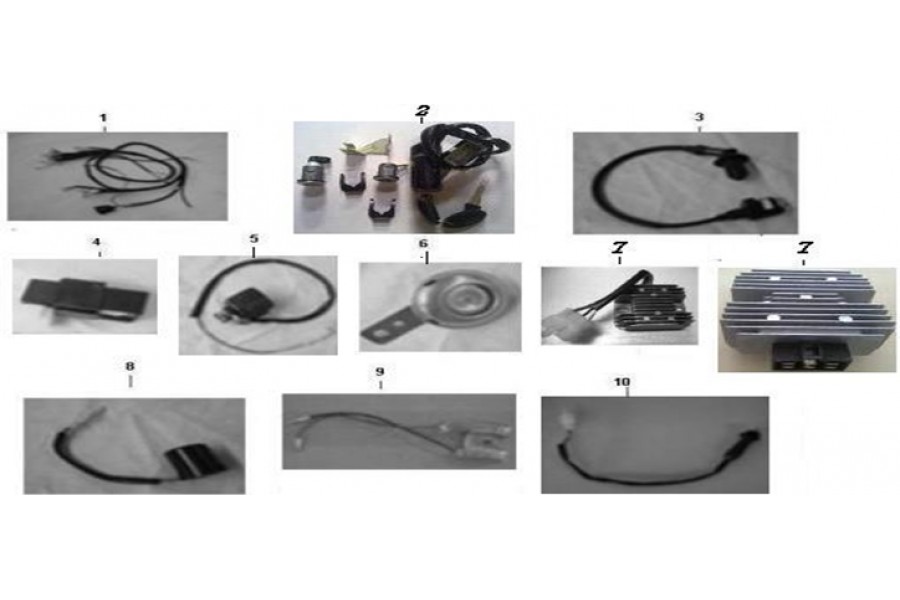 1
2
3
4
5
6
7
7
8
9
10