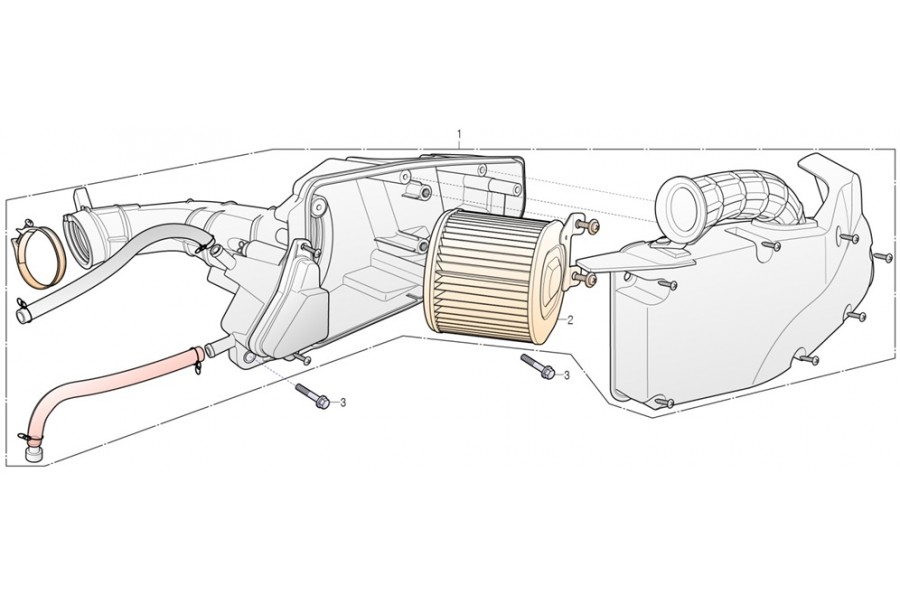 1
2
3
3